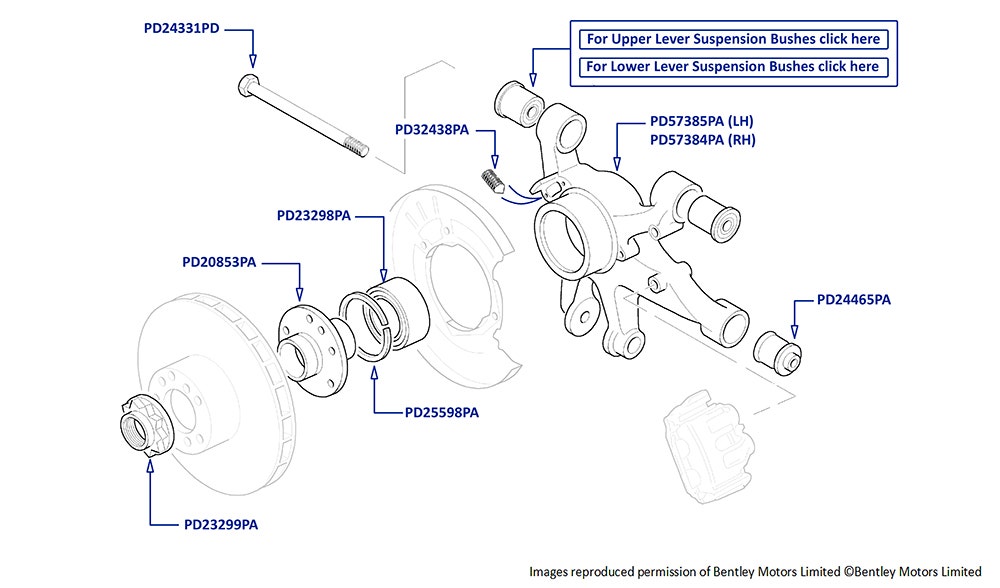 PD24331PD

For Upper Lever Suspension Bushes click here

For Lower Lever Suspension Bushes click here

PD32438PA

PD57385PA (LH)
PD57384PA (RH)

PD23298PA

PD20853PA

PD24465PA

PD25598PA

PD23299PA

Images reproduced permission of Bentley Motors Limited ©Bentley Motors Limited